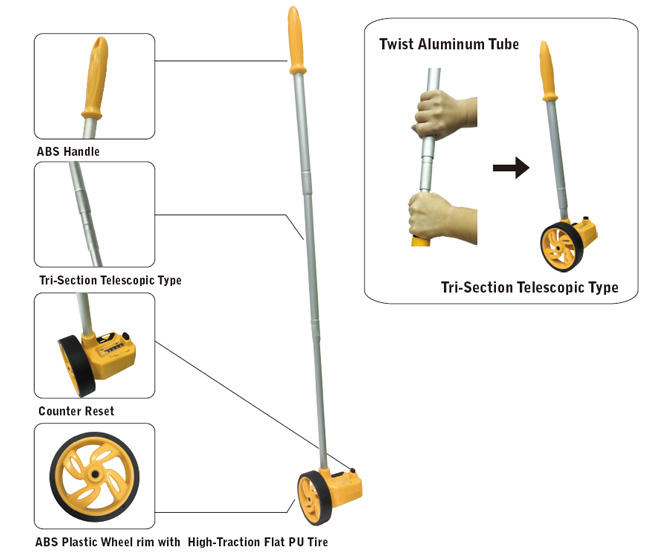 ABS Handle

Tri-Section Telescopic Type

Counter Reset

ABS Plastic Wheel rim with High-Traction Flat PU Tire

Twist Aluminum Tube

Tri-Section Telescopic Type