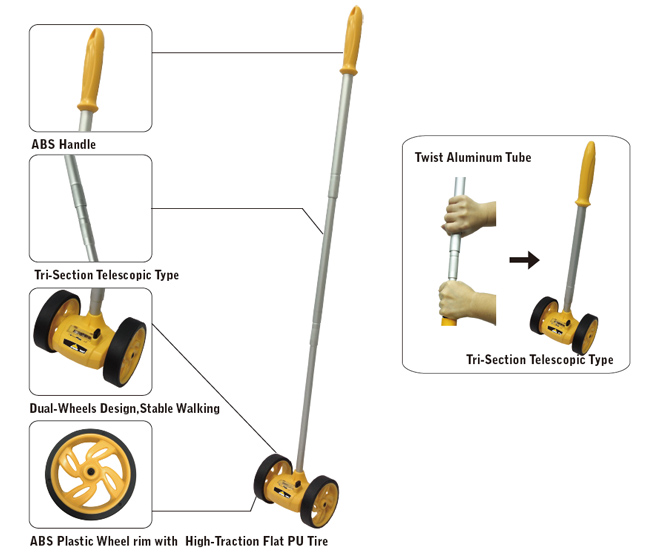 ABS Handle

Tri-Section Telescopic Type

Dual-Wheels Design,Stable Walking

ABS Plastic Wheel rim with High-Traction Flat PU Tire

Twist Aluminum Tube

Tri-Section Telescopic Type